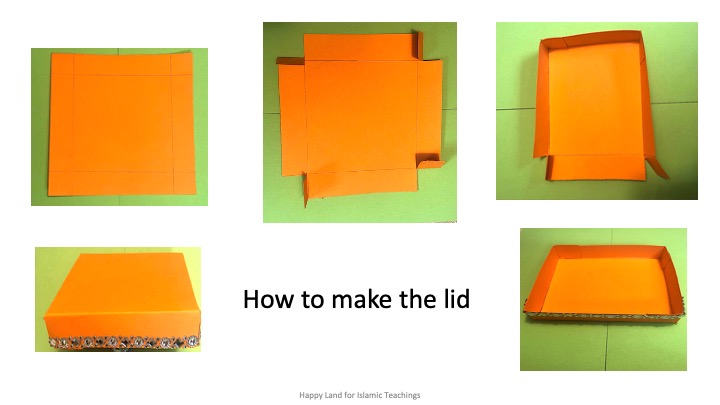 How to make the lid

Happy Land for Islamic Teachings